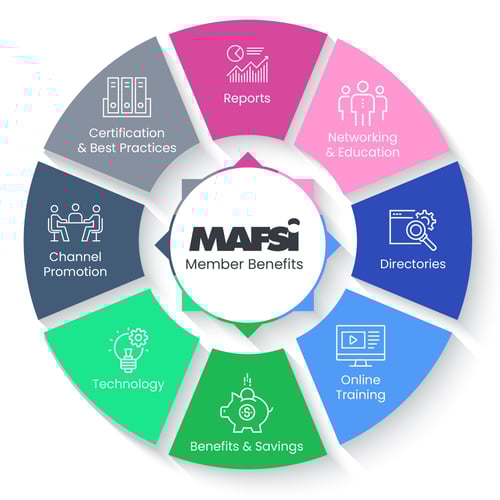 MAFSI
Member Benefits

Reports

Networking & Education

Directories

Online Training

Benefits & Savings

Technology

Channel Promotion

Certification & Best Practices